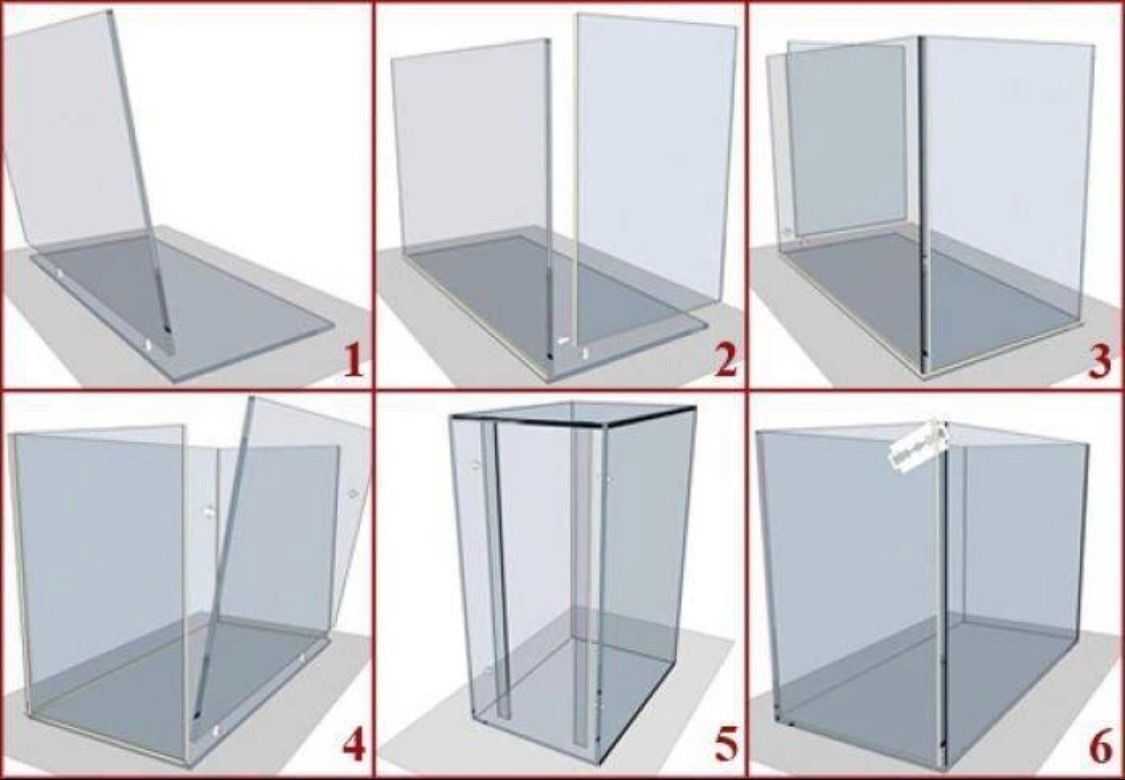 1

2

3

4

5

6