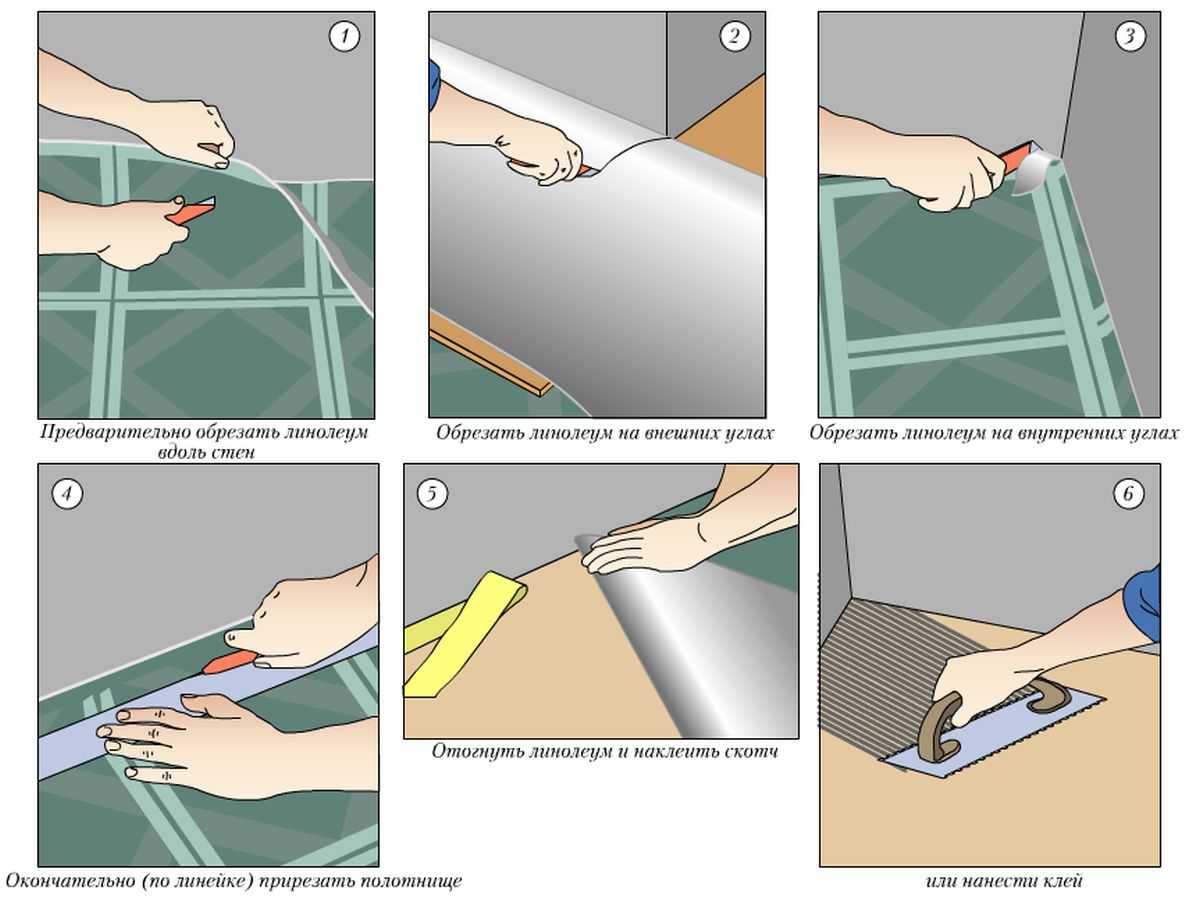 1

Предварительно обрезать линолеум вдоль стен

2

Обрезать линолеум на внешних углах

3

Обрезать линолеум на внутренних углах

4

Окончательно (по линейке) прирезать полотнище

5

Отогнуть линолеум и наклеить скотч

6

или нанести клей