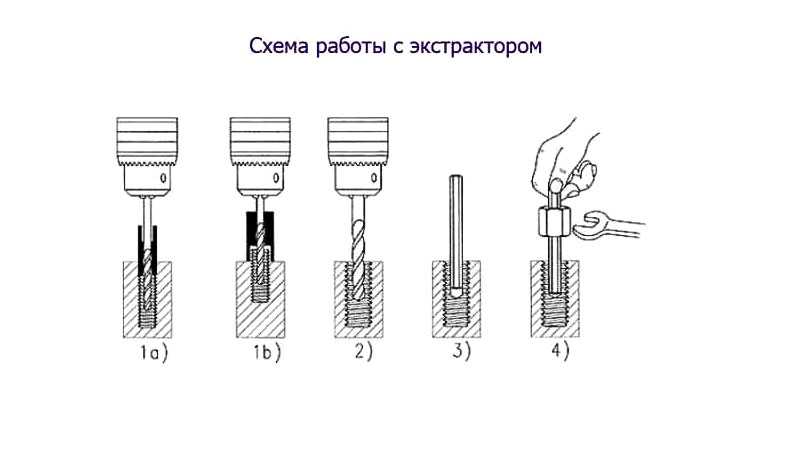 Схема работы с экстрактором

1a)

1b)

2)

3)

4)