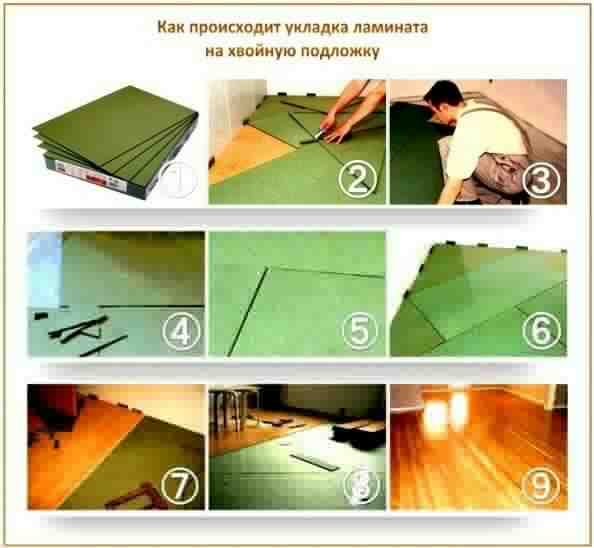 Как происходит укладка ламината на хвойную подложку

1
2
3
4
5
6
7
8
9