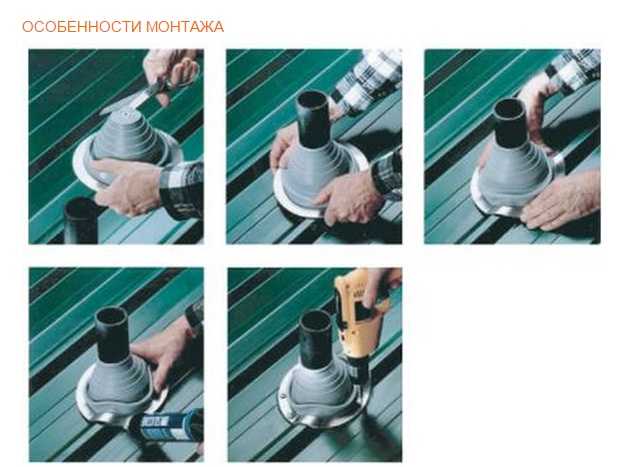 ОСОБЕННОСТИ МОНТАЖА