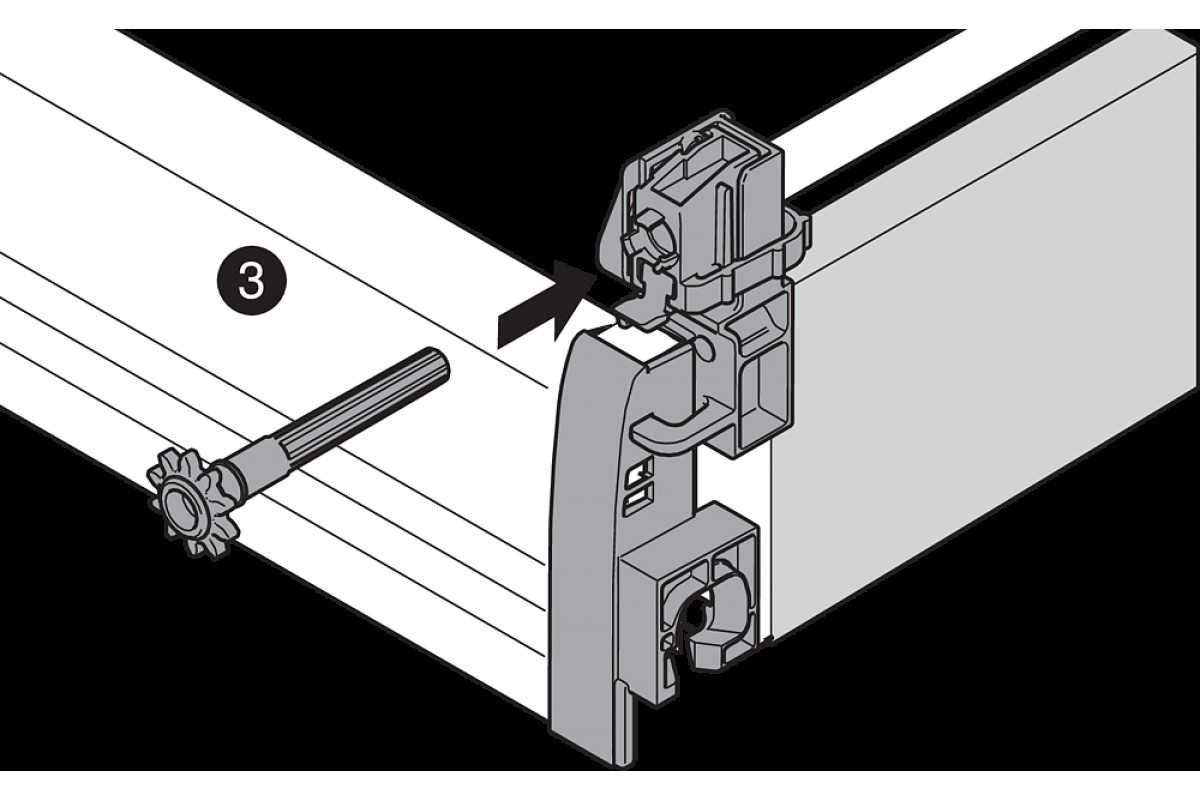 3