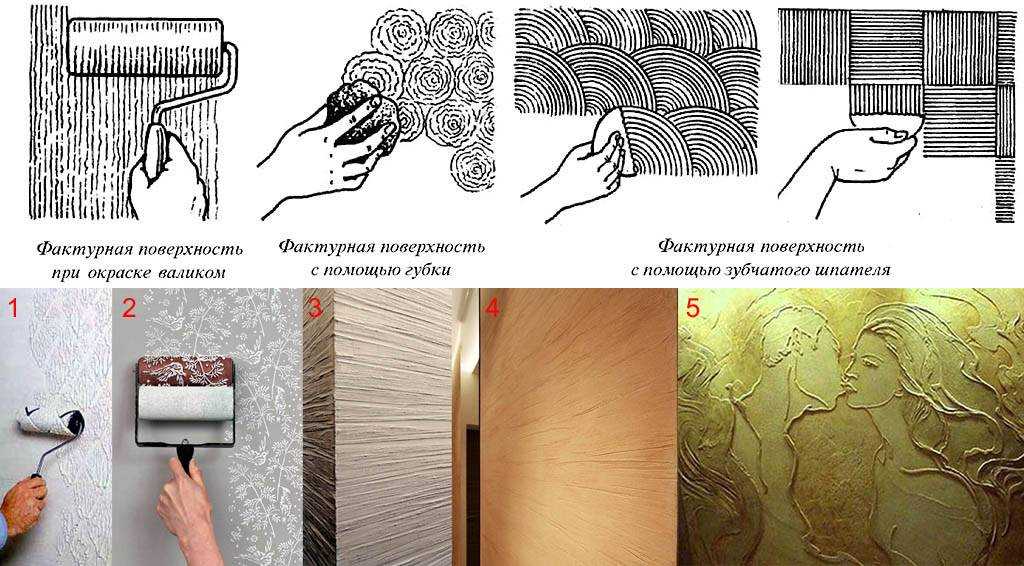 Фактурная поверхность при окраске валиком

Фактурная поверхность с помощью губки

Фактурная поверхность с помощью зубчатого шпателя

1

2

3

4

5