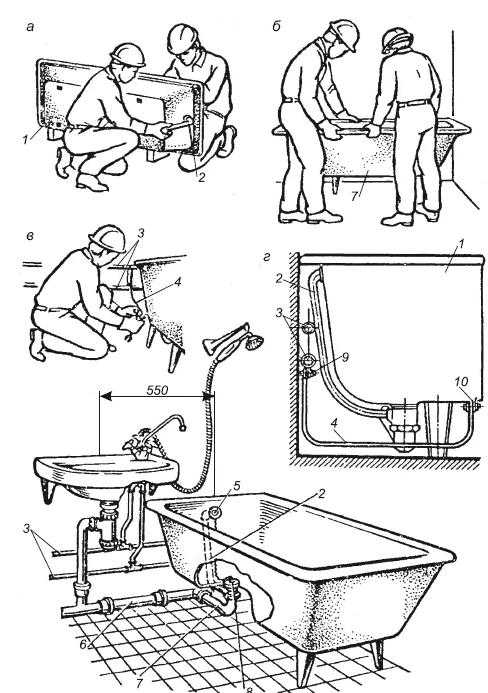 а
1
2
б
7
в
3
4
г
1
2
3
9
10
4
550
5
2
3
6
7
8